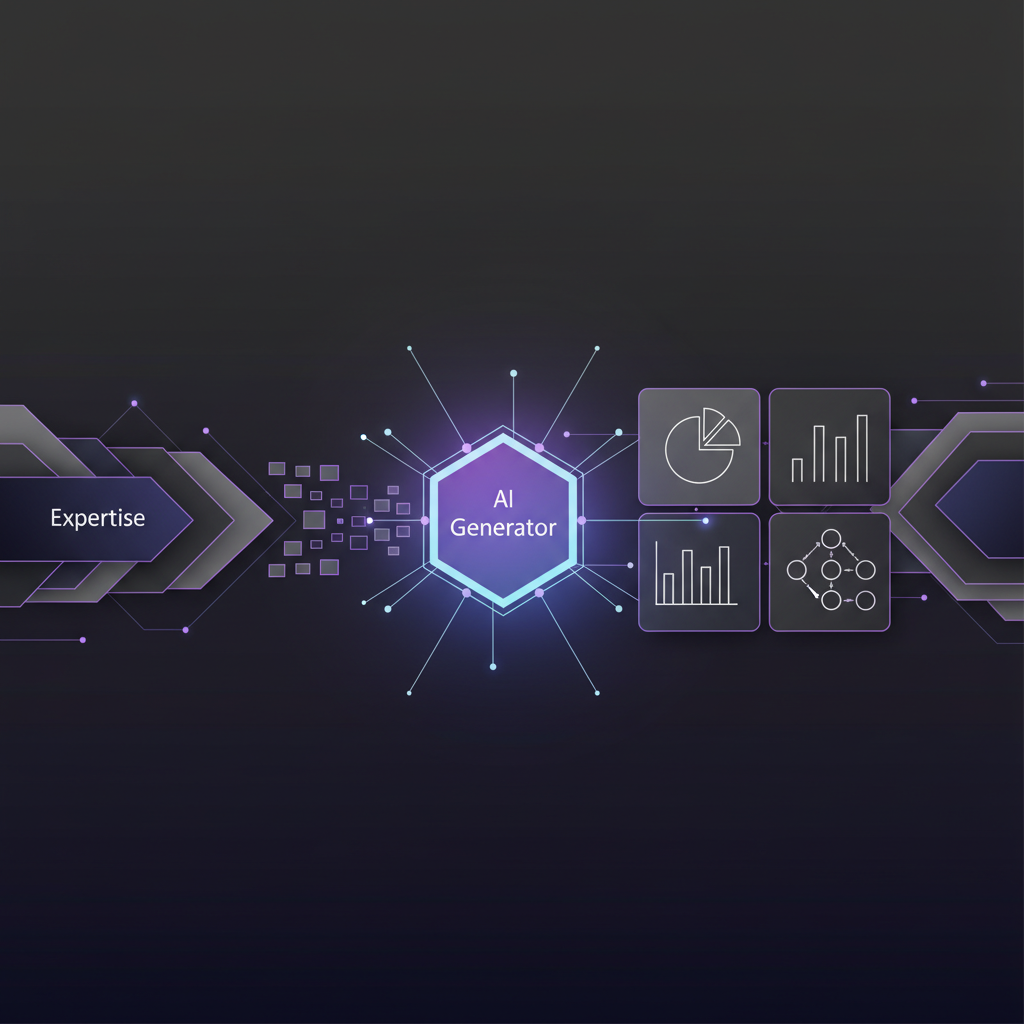 Expertise

AI Generator